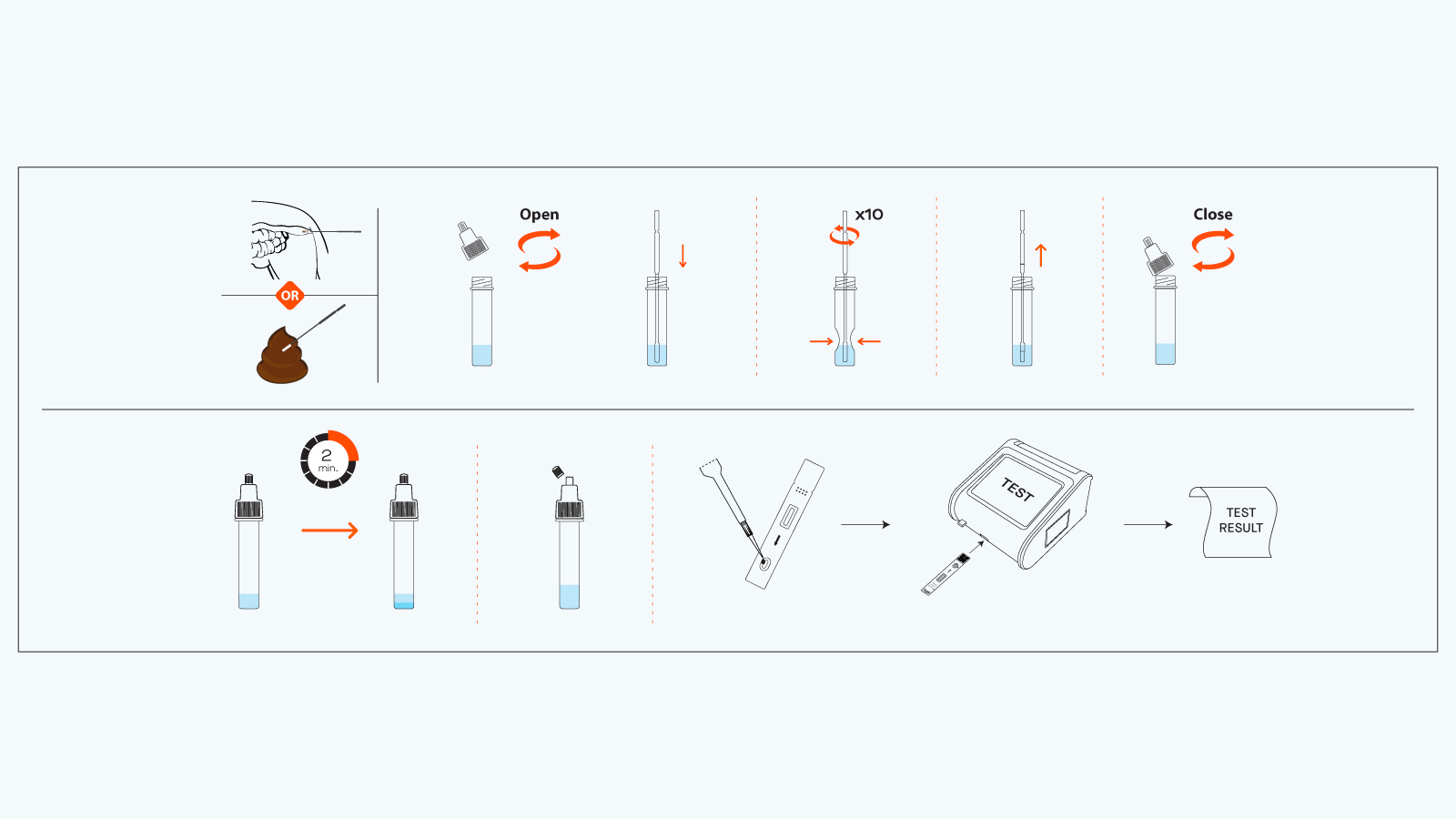 OR

Open

x10

Close

2
min.

TEST

TEST
RESULT