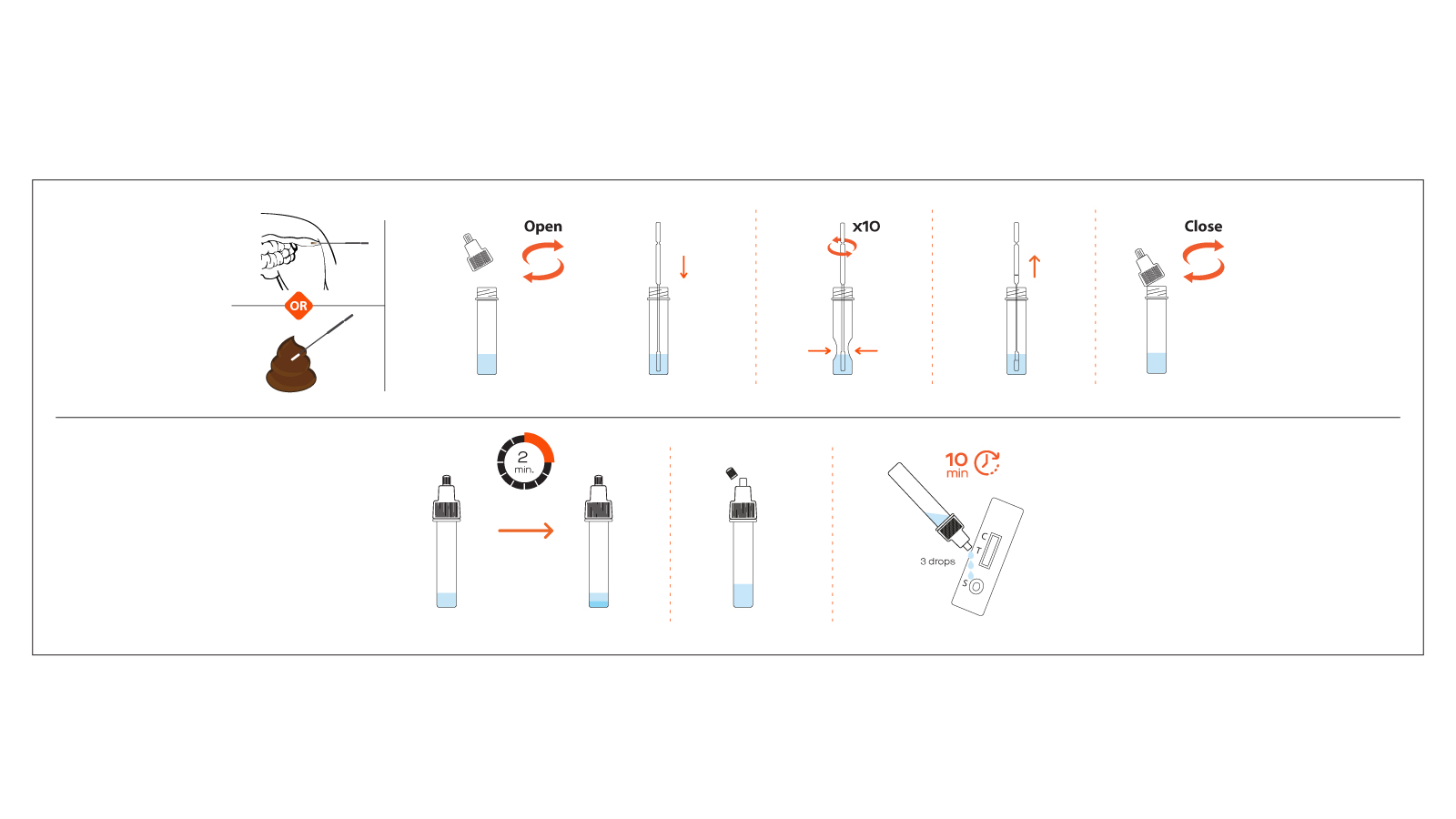 OR

Open

x10

Close

2 min.

10 min

3 drops

C
T
S