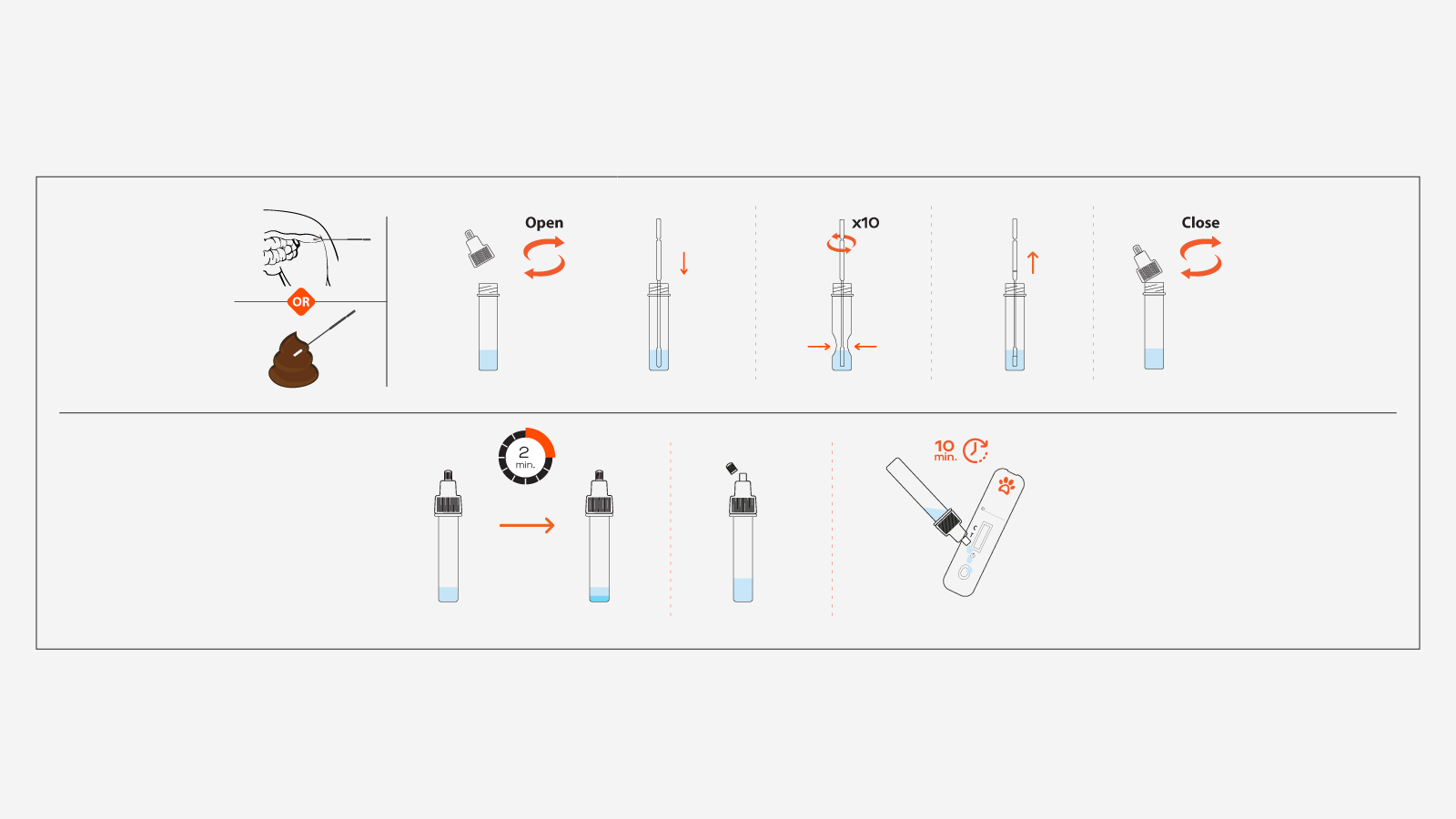 OR

Open

x10

Close

2
min.

10
min.